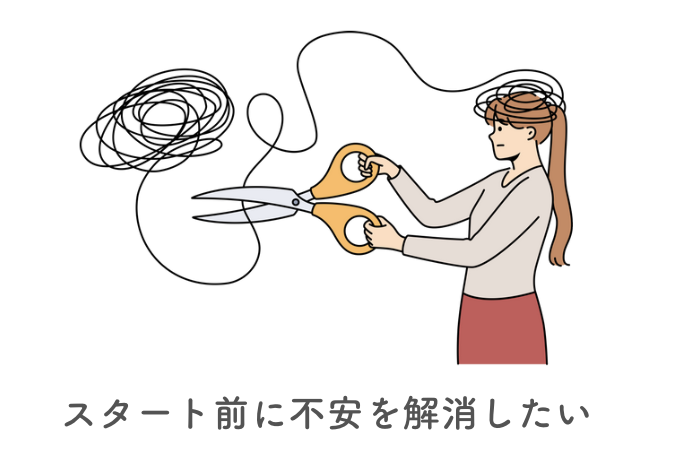 スタート前に不安を解消したい